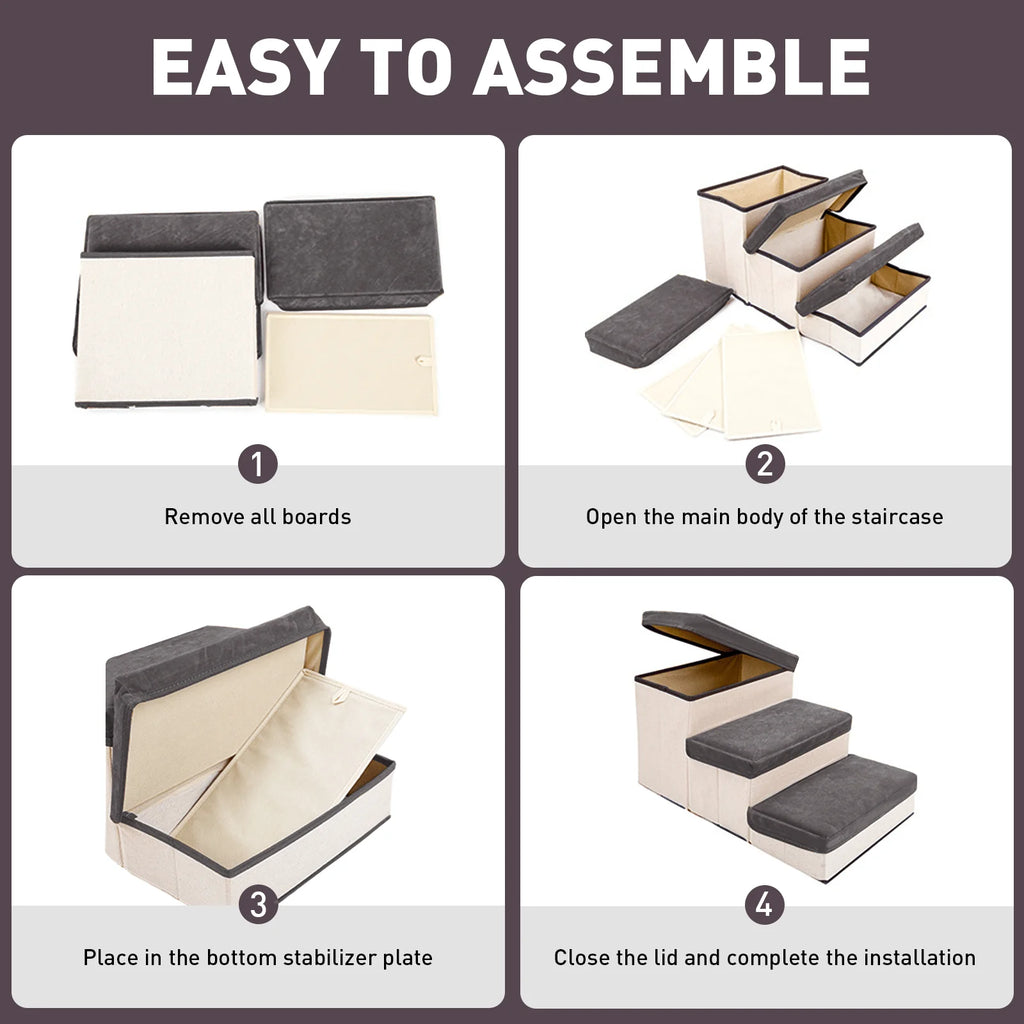 EASY TO ASSEMBLE

1

Remove all boards

2

Open the main body of the staircase

3

Place in the bottom stabilizer plate

4

Close the lid and complete the installation